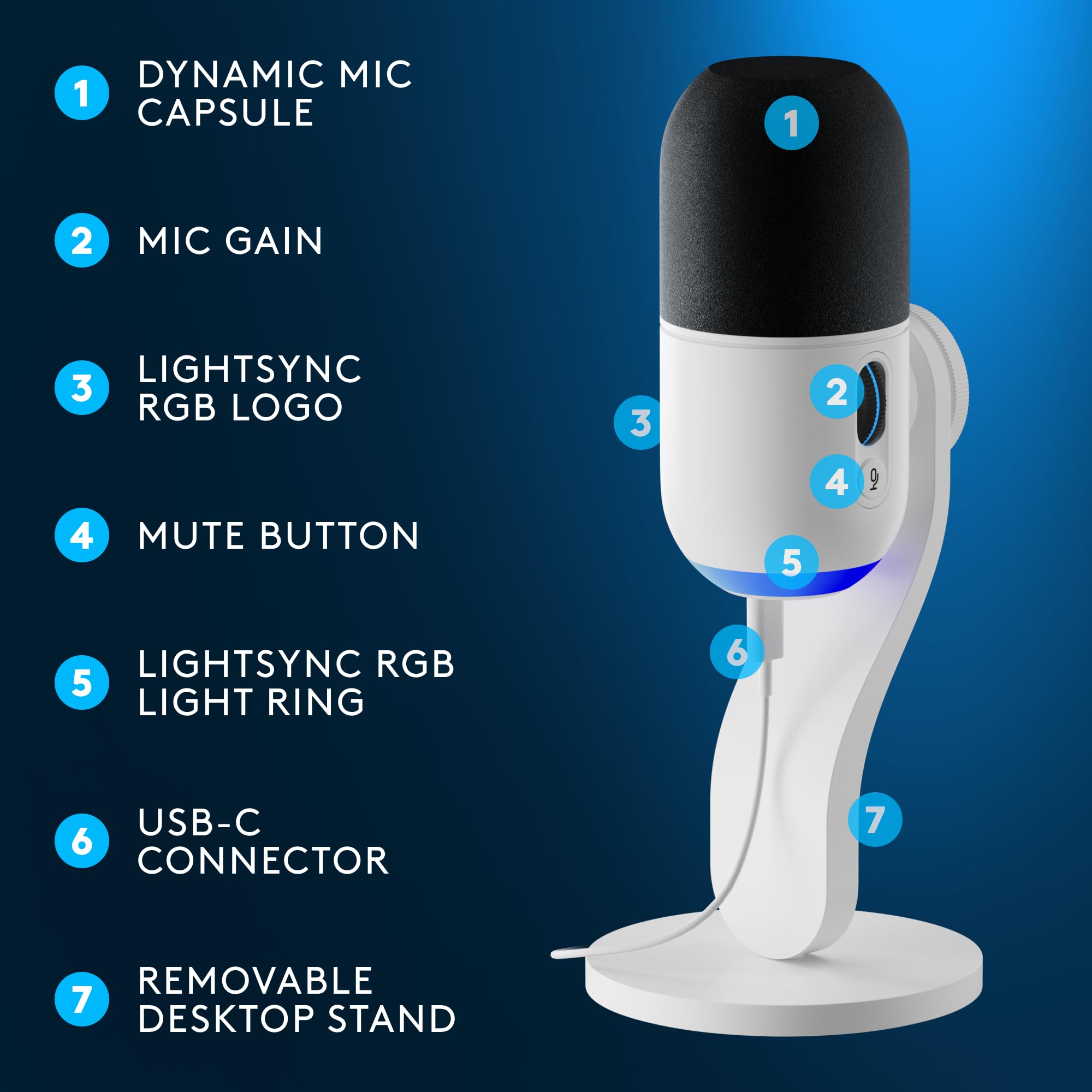 1 DYNAMIC MIC CAPSULE

2 MIC GAIN

3 LIGHTSYNC RGB LOGO

4 MUTE BUTTON

5 LIGHTSYNC RGB LIGHT RING

6 USB-C CONNECTOR

7 REMOVABLE DESKTOP STAND

1

2

3

4

5

6

7